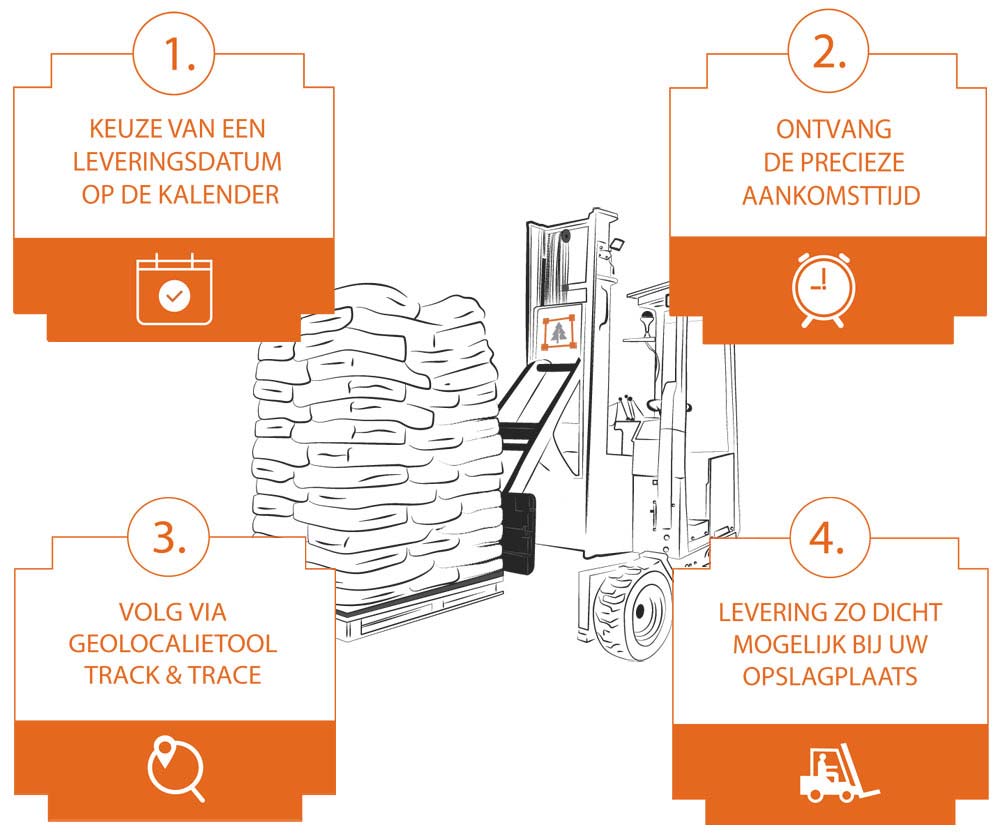 1.

KEUZE VAN EEN LEVERINGSDATUM OP DE KALENDER

2.

ONTVANG DE PRECIEZE AANKOMSTTIJD

3.

VOLG VIA GEOLOCALIETOOL TRACK & TRACE

4.

LEVERING ZO DICHT MOGELIJK BIJ UW OPSLAGPLAATS